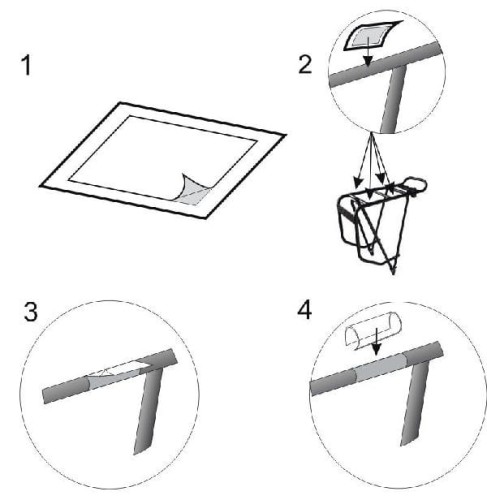 1

2

3

4